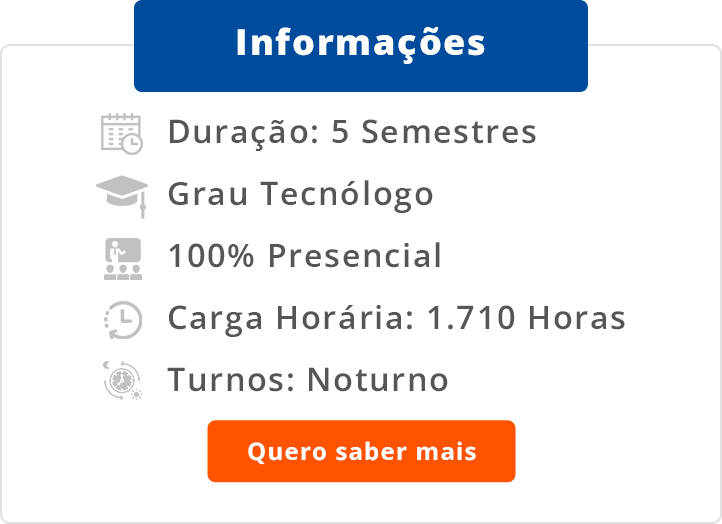 Informações

Duração: 5 Semestres

Grau Tecnólogo

100% Presencial

Carga Horária: 1.710 Horas

Turnos: Noturno

Quero saber mais